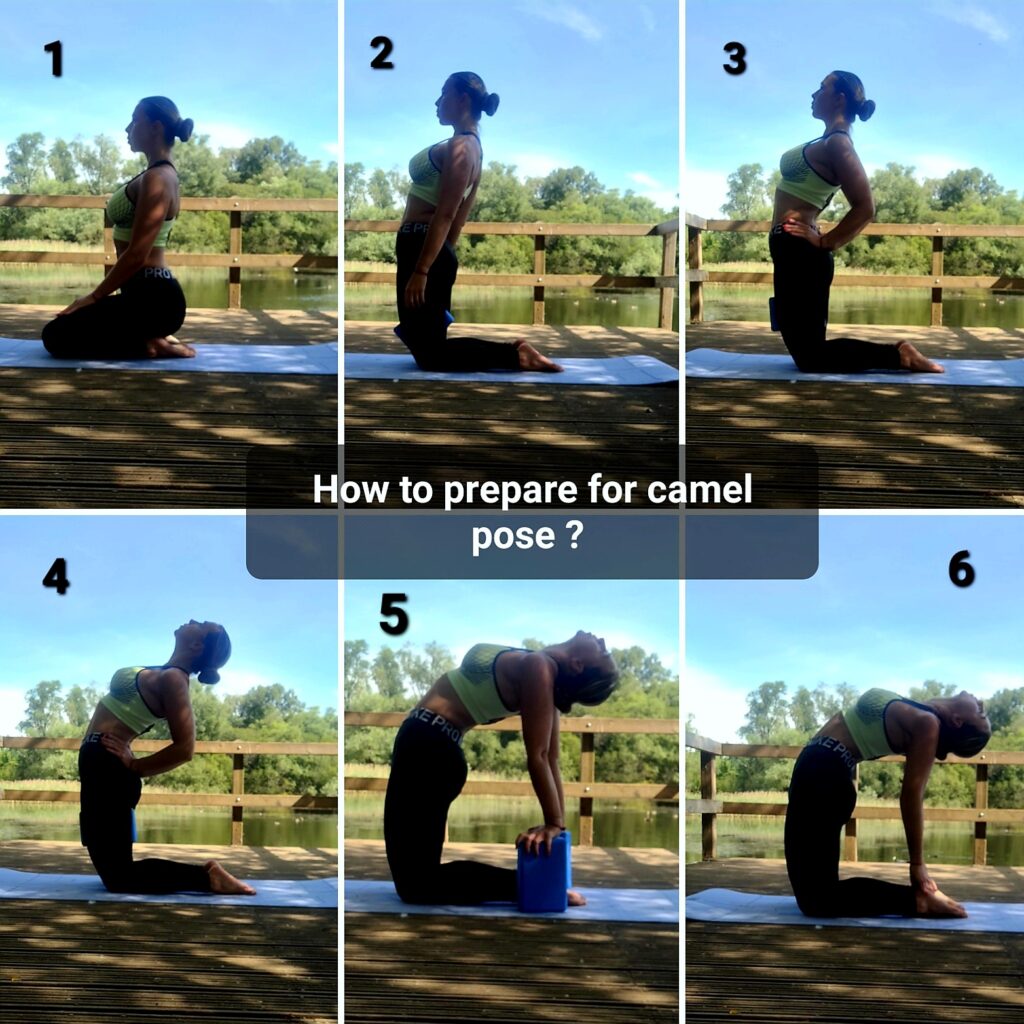 1

2

3

How to prepare for camel pose ?

4

5

6